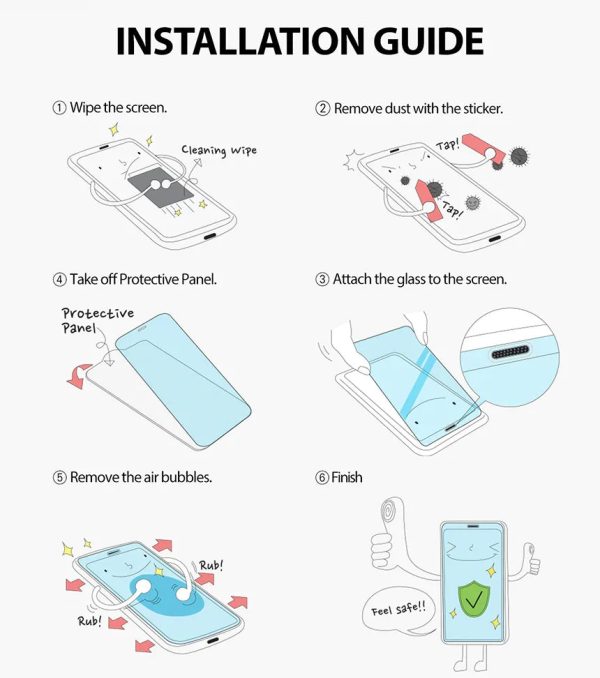 INSTALLATION GUIDE

① Wipe the screen.

Cleaning wipe

② Remove dust with the sticker.

Tap!

Tap!

④ Take off Protective Panel.

Protective Panel

③ Attach the glass to the screen.

⑤ Remove the air bubbles.

Rub!

Rub!

⑥ Finish

Feel safe!!