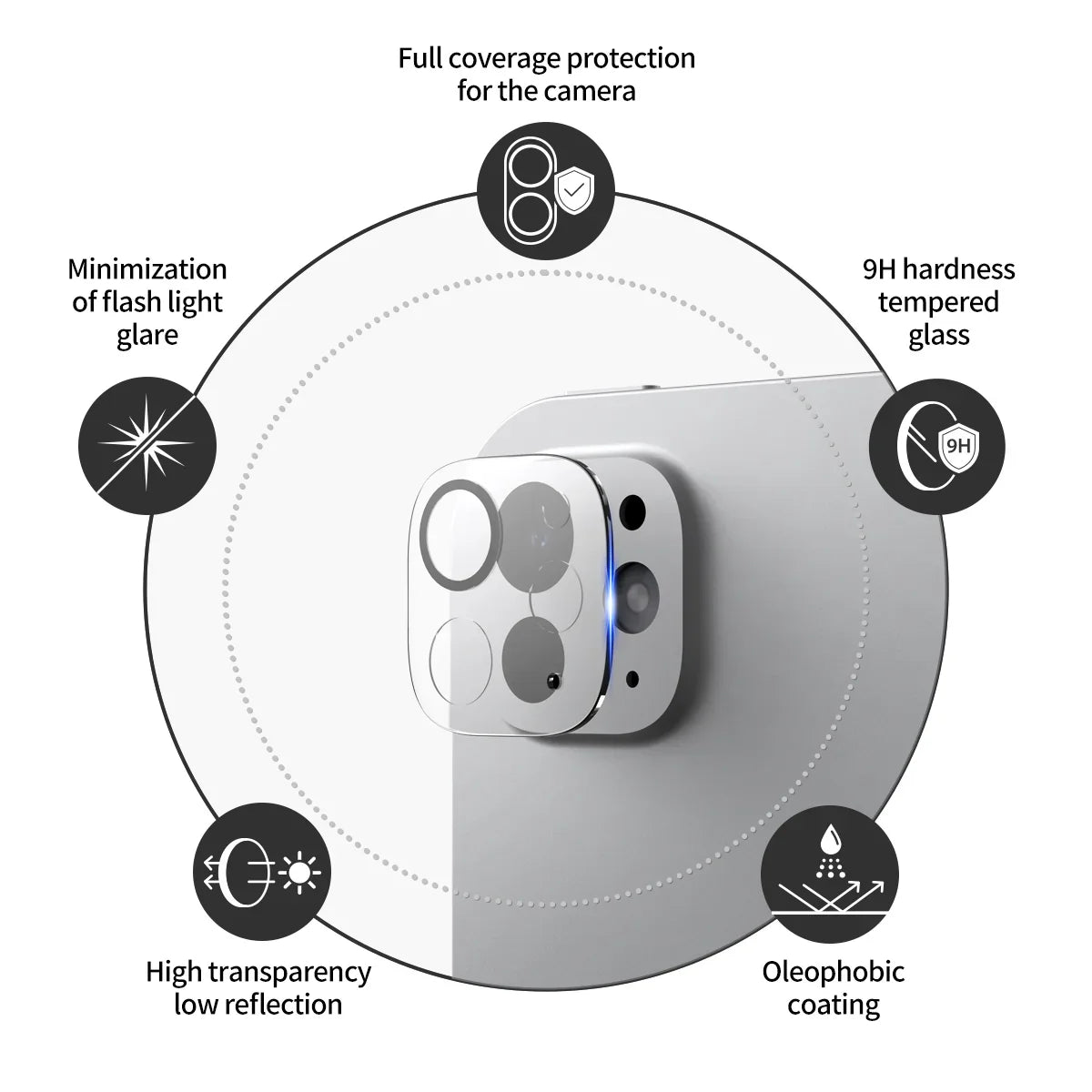 Full coverage protection for the camera

Minimization of flash light glare

9H hardness tempered glass

9H

High transparency low reflection

Oleophobic coating