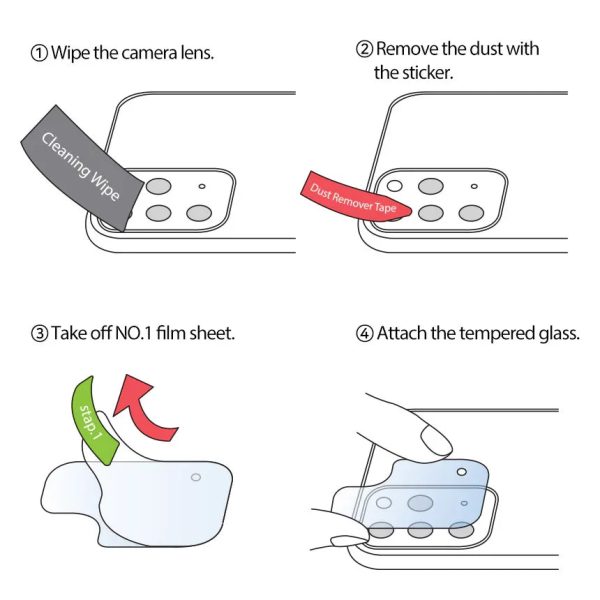 ① Wipe the camera lens.

Cleaning Wipe

② Remove the dust with the sticker.

Dust Remover Tape

③ Take off NO.1 film sheet.

stap.1

④ Attach the tempered glass.