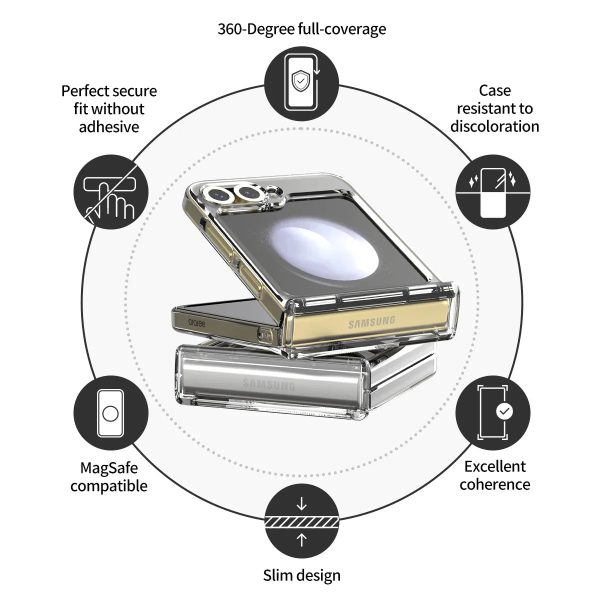 360-Degree full-coverage

Perfect secure fit without adhesive

Case resistant to discoloration

araree

SAMSUNG

SAMSUNG

MagSafe compatible

Excellent coherence

Slim design